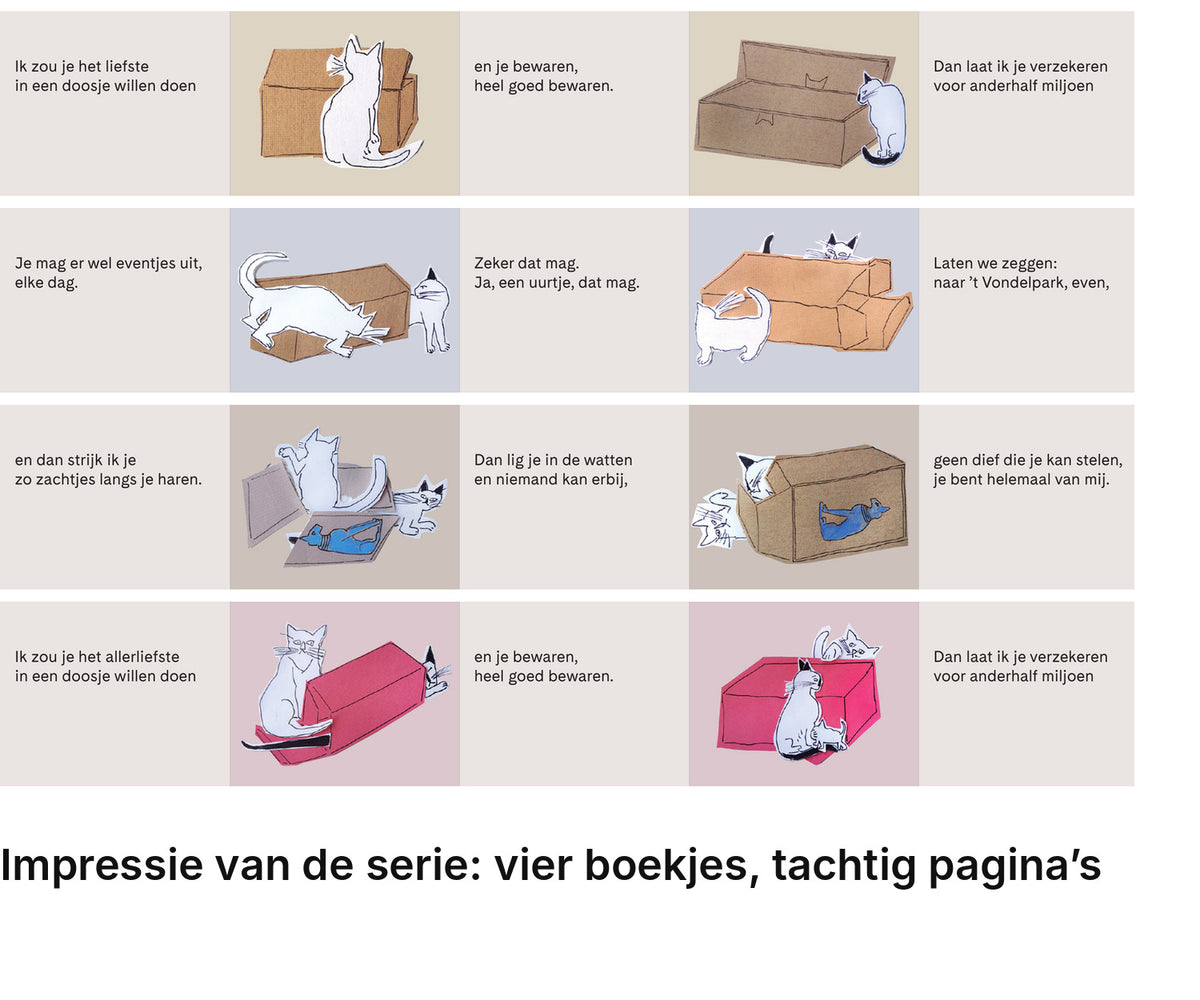 Ik zou je het liefste
in een doosje willen doen

en je bewaren,
heel goed bewaren.

Dan laat ik je verzekeren
voor anderhalf miljoen

Je mag er wel eventjes uit,
elke dag.

Zeker dat mag.
Ja, een uurtje, dat mag.

Laten we zeggen:
naar 't Vondelpark, even,

en dan strijk ik je
zo zachtjes langs je haren.

Dan lig je in de watten
en niemand kan erbij,

geen dief die je kan stelen,
je bent helemaal van mij.

Ik zou je het allerliefste
in een doosje willen doen

en je bewaren,
heel goed bewaren.

Dan laat ik je verzekeren
voor anderhalf miljoen

Impressie van de serie: vier boekjes, tachtig pagina's